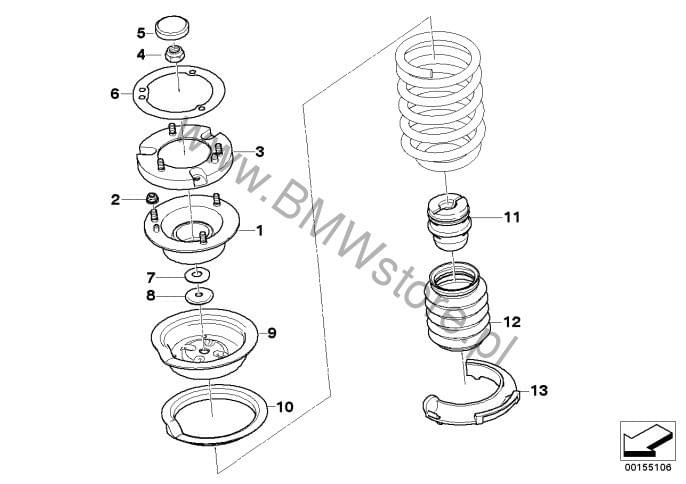 5
4
6
3
2
1
7
8
9
10
11
12
13
www.BMWstore.pl
00155106